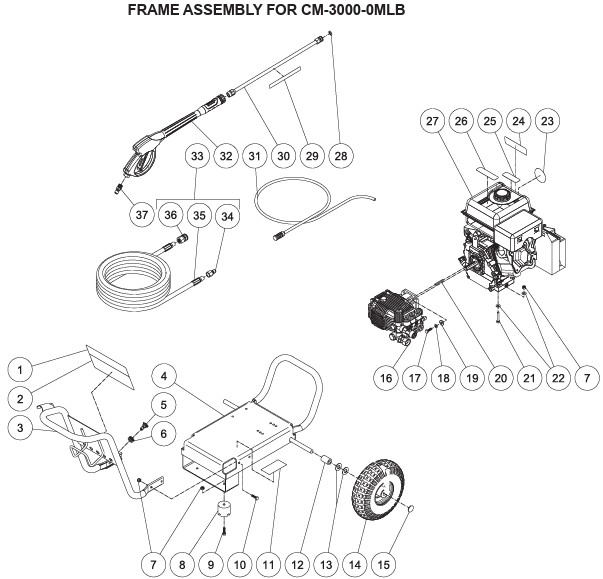 FRAME ASSEMBLY FOR CM-3000-0MLB

27 26 25 24 23

33 32 31 30 29 28

37 36 35 34

16 17 18 19 20 21 22 7

1
2
3
4
5
6

7 8 9 10 11 12 13 14 15